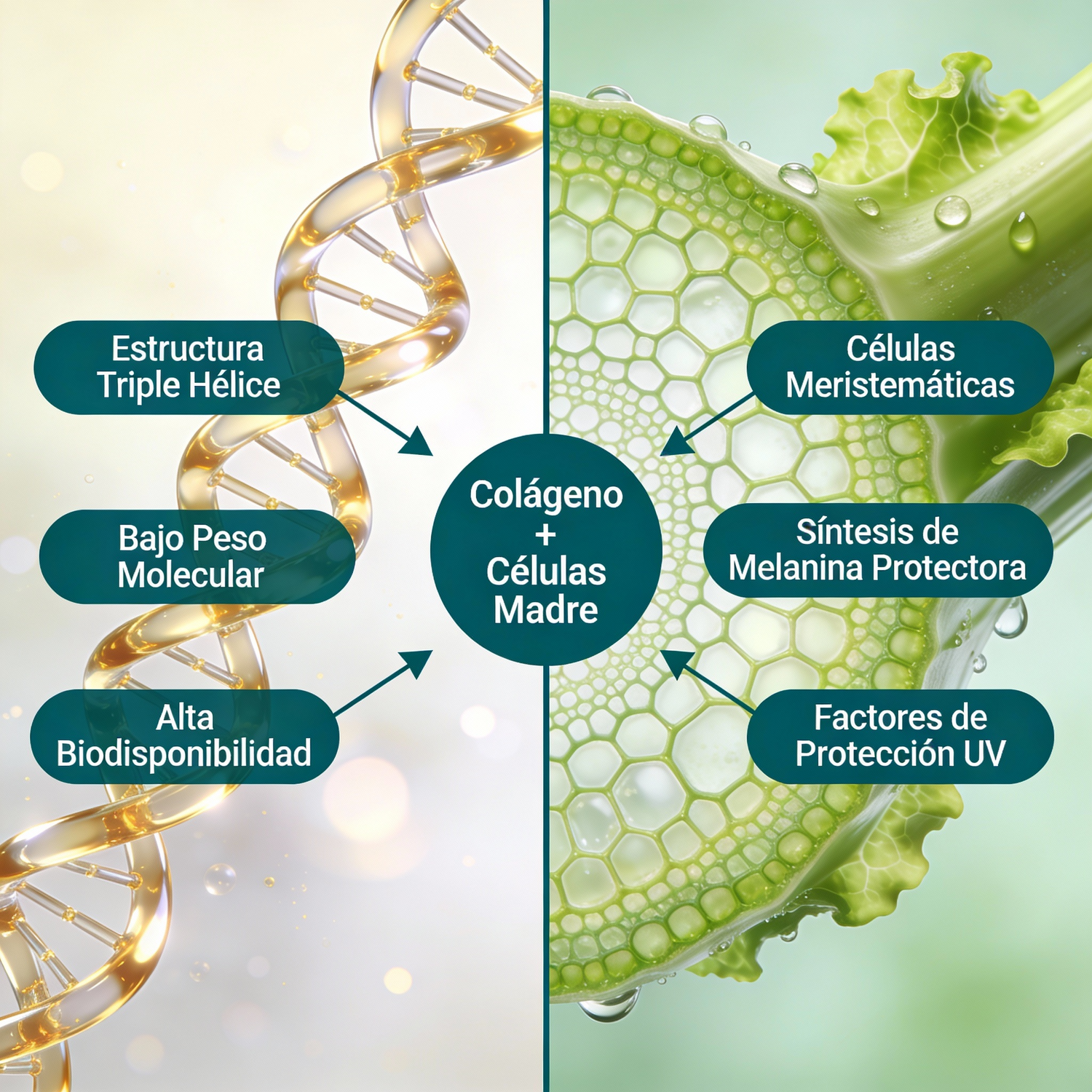 Estructura Triple Hélice

Bajo Peso Molecular

Alta Biodisponibilidad

Colágeno + Células Madre

Células Meristemáticas

Síntesis de Melanina Protectora

Factores de Protección UV